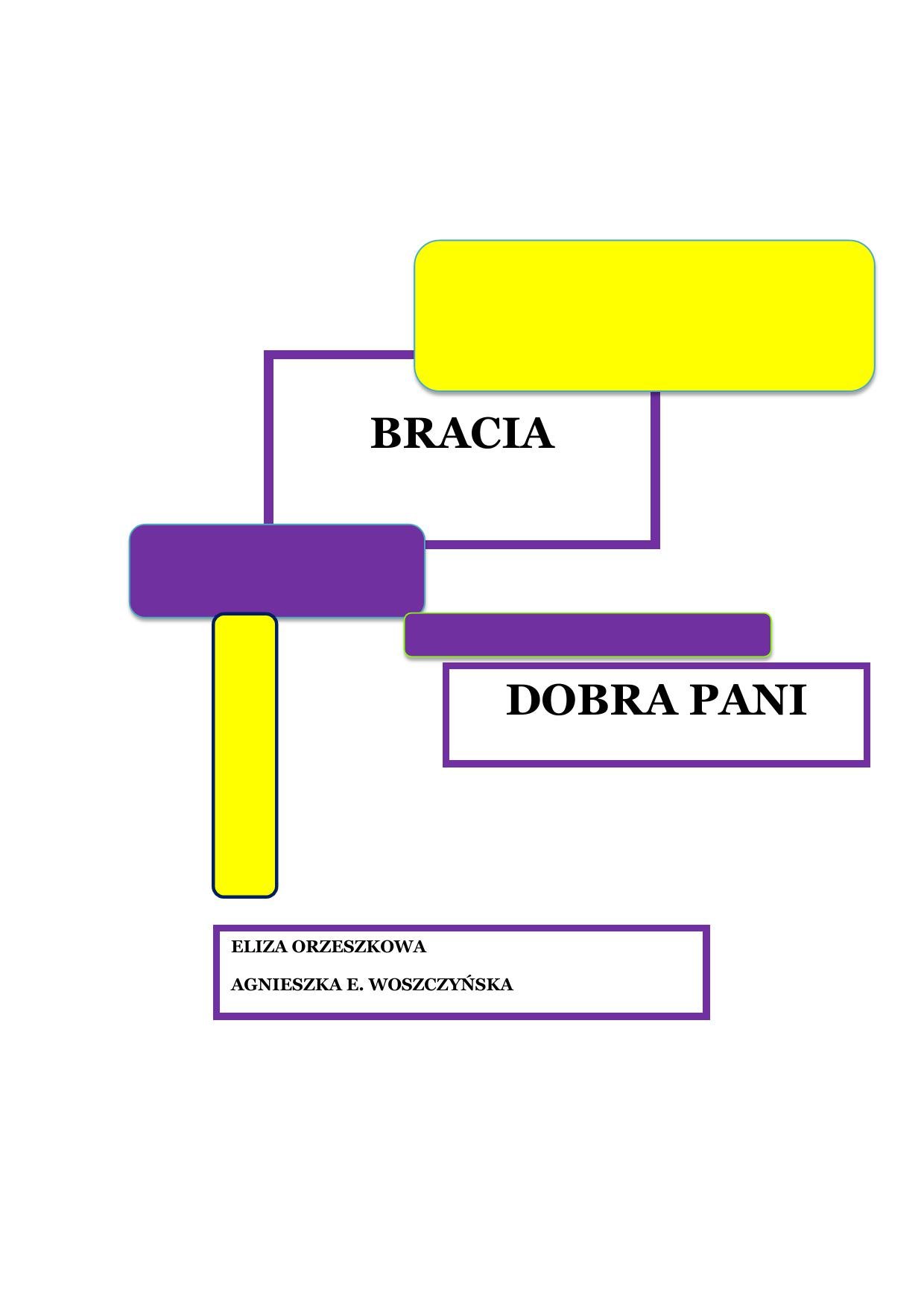 BRACIA

DOBRA PANI

ELIZA ORZESZKOWA

AGNIESZKA E. WOSZCZYŃSKA